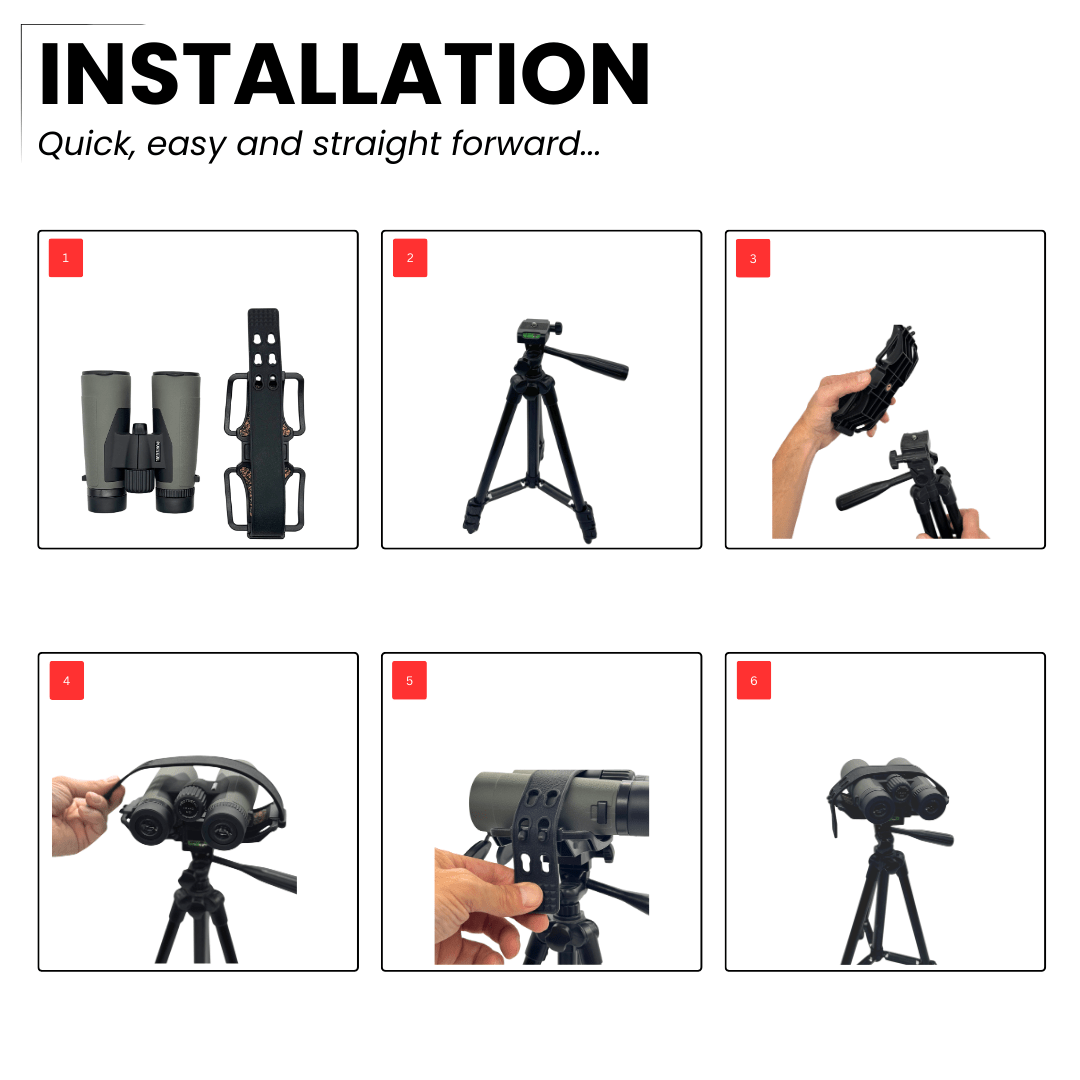 INSTALLATION
Quick, easy and straight forward...

1

2

3

4

5

6